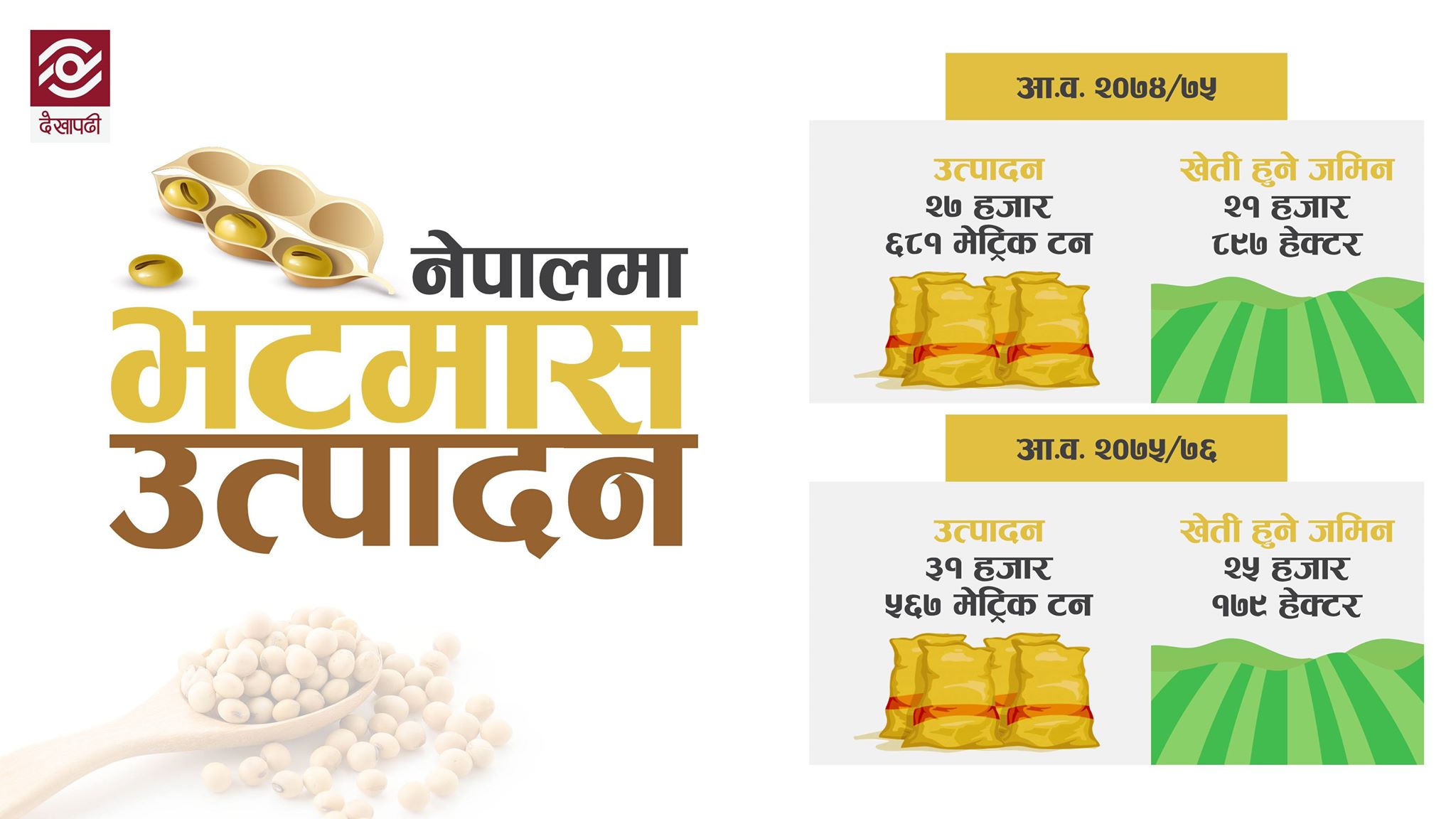 देखापढी

नेपालमा
भटमास
उत्पादन

आ.व. २०७४/७५

उत्पादन
२७ हजार
६८१ मेट्रिक टन

खेती हुने जमिन
२१ हजार
८९७ हेक्टर

आ.व. २०७५/७६

उत्पादन
३१ हजार
५६७ मेट्रिक टन

खेती हुने जमिन
२५ हजार
१७९ हेक्टर